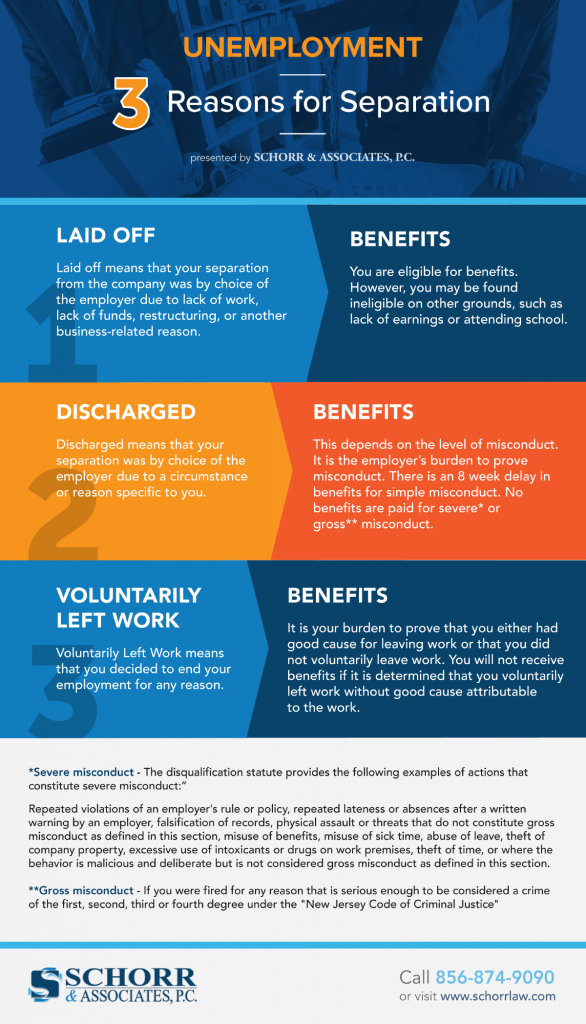 UNEMPLOYMENT

3 Reasons for Separation

presented by SCHORR & ASSOCIATES, P.C.

1

LAID OFF

Laid off means that your separation from the company was by choice of the employer due to lack of work, lack of funds, restructuring, or another business-related reason.

BENEFITS

You are eligible for benefits. However, you may be found ineligible on other grounds, such as lack of earnings or attending school.

2

DISCHARGED

Discharged means that your separation was by choice of the employer due to a circumstance or reason specific to you.

BENEFITS

This depends on the level of misconduct. It is the employer's burden to prove misconduct. There is an 8 week delay in benefits for simple misconduct. No benefits are paid for severe* or gross** misconduct.

3

VOLUNTARILY LEFT WORK

Voluntarily Left Work means that you decided to end your employment for any reason.

BENEFITS

It is your burden to prove that you either had good cause for leaving work or that you did not voluntarily leave work. You will not receive benefits if it is determined that you voluntarily left work without good cause attributable to the work.

*Severe misconduct - The disqualification statute provides the following examples of actions that constitute severe misconduct:"

Repeated violations of an employer's rule or policy, repeated lateness or absences after a written warning by an employer, falsification of records, physical assault or threats that do not constitute gross misconduct as defined in this section, misuse of benefits, misuse of sick time, abuse of leave, theft of company property, excessive use of intoxicants or drugs on work premises, theft of time, or where the behavior is malicious and deliberate but is not considered gross misconduct as defined in this section.

**Gross misconduct - If you were fired for any reason that is serious enough to be considered a crime of the first, second, third or fourth degree under the "New Jersey Code of Criminal Justice"

SCHORR & ASSOCIATES, P.C.

Call 856-874-9090
or visit www.schorrlaw.com